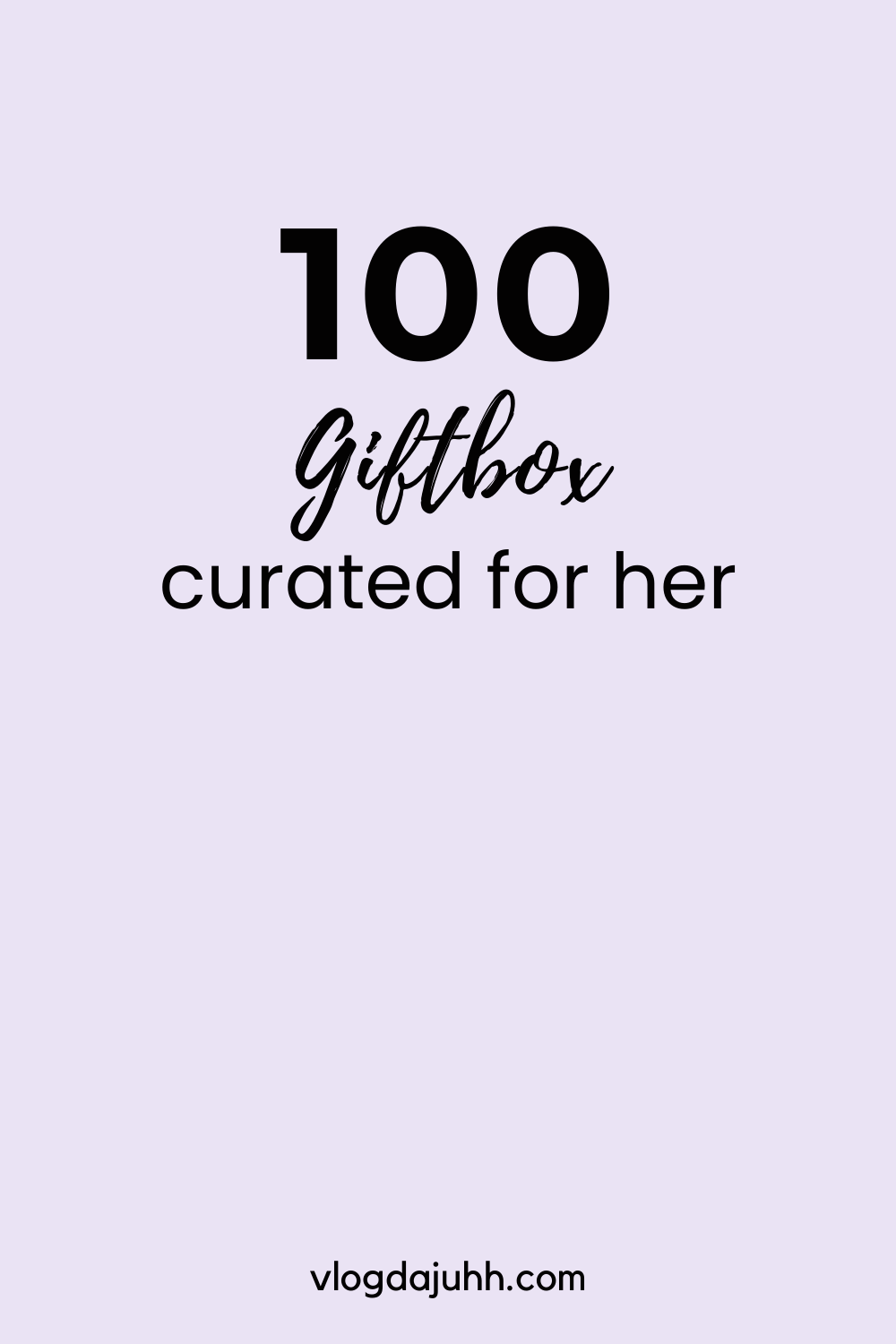 100

Giftbox

curated for her

vlogdajuhh.com