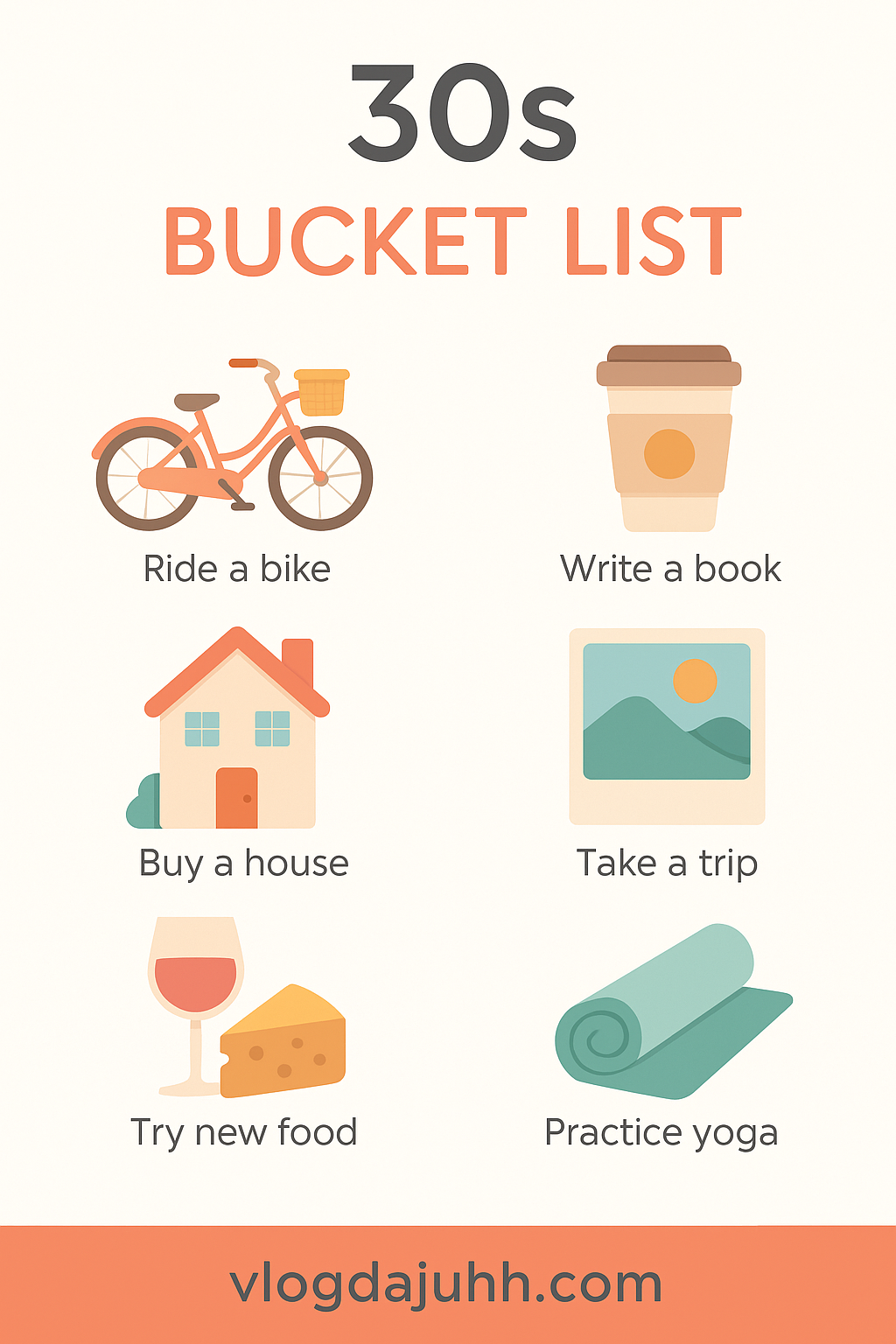 30s

BUCKET LIST

Ride a bike

Write a book

Buy a house

Take a trip

Try new food

Practice yoga

vlogdajuhh.com